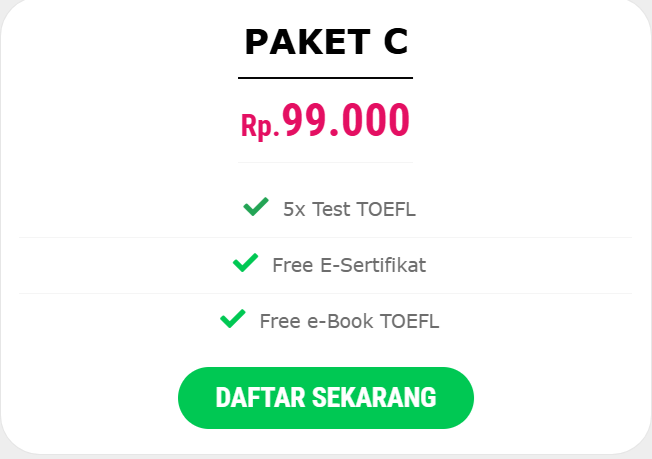 PAKET C

Rp.99.000

5x Test TOEFL

Free E-Sertifikat

Free e-Book TOEFL

DAFTAR SEKARANG